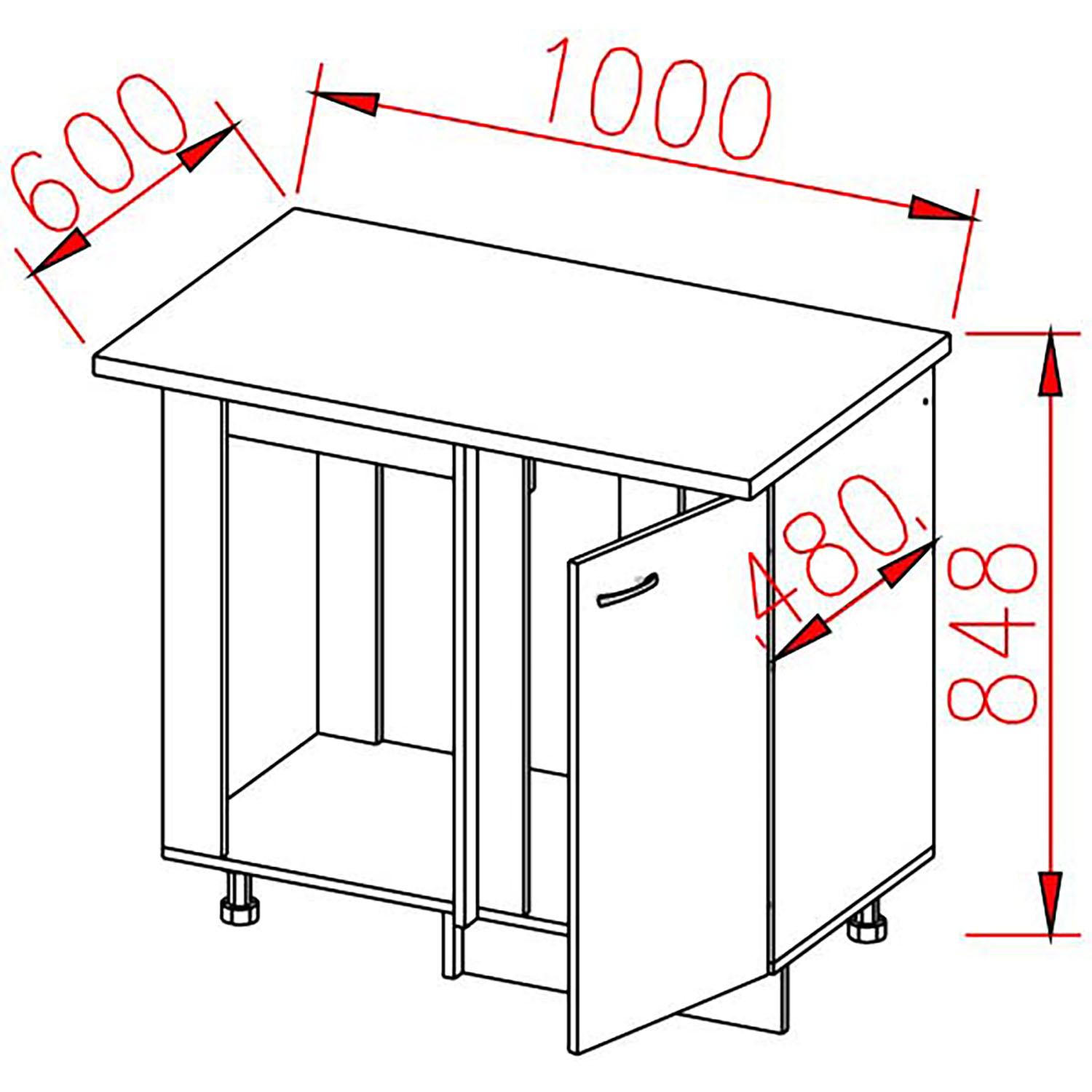 600
1000
480
848